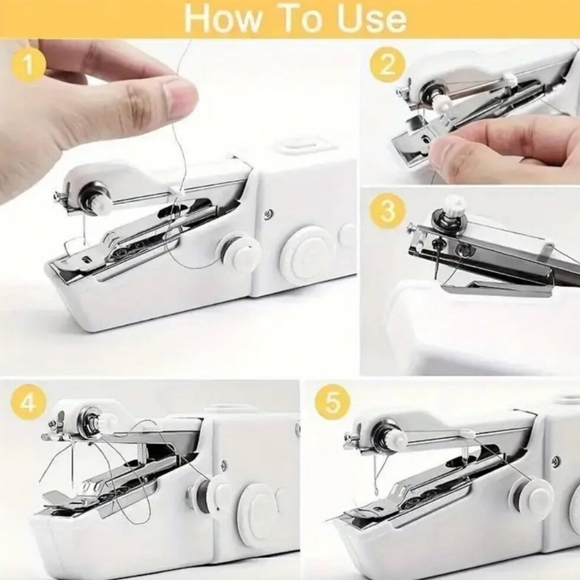 How To Use

1

2

3

4

5